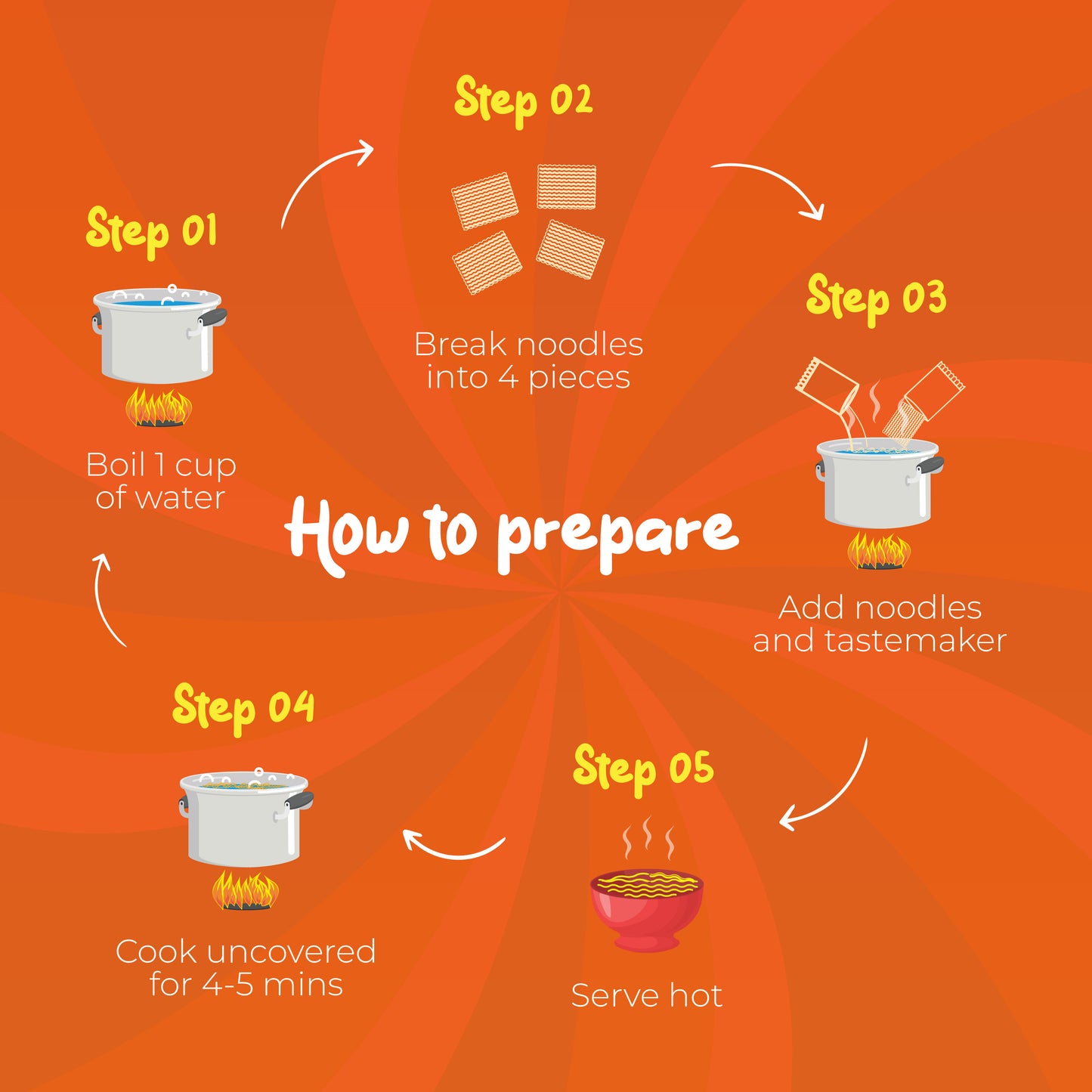 How to prepare

Step 01

Boil 1 cup of water

Step 02

Break noodles into 4 pieces

Step 03

Add noodles and tastemaker

Step 04

Cook uncovered for 4-5 mins

Step 05

Serve hot